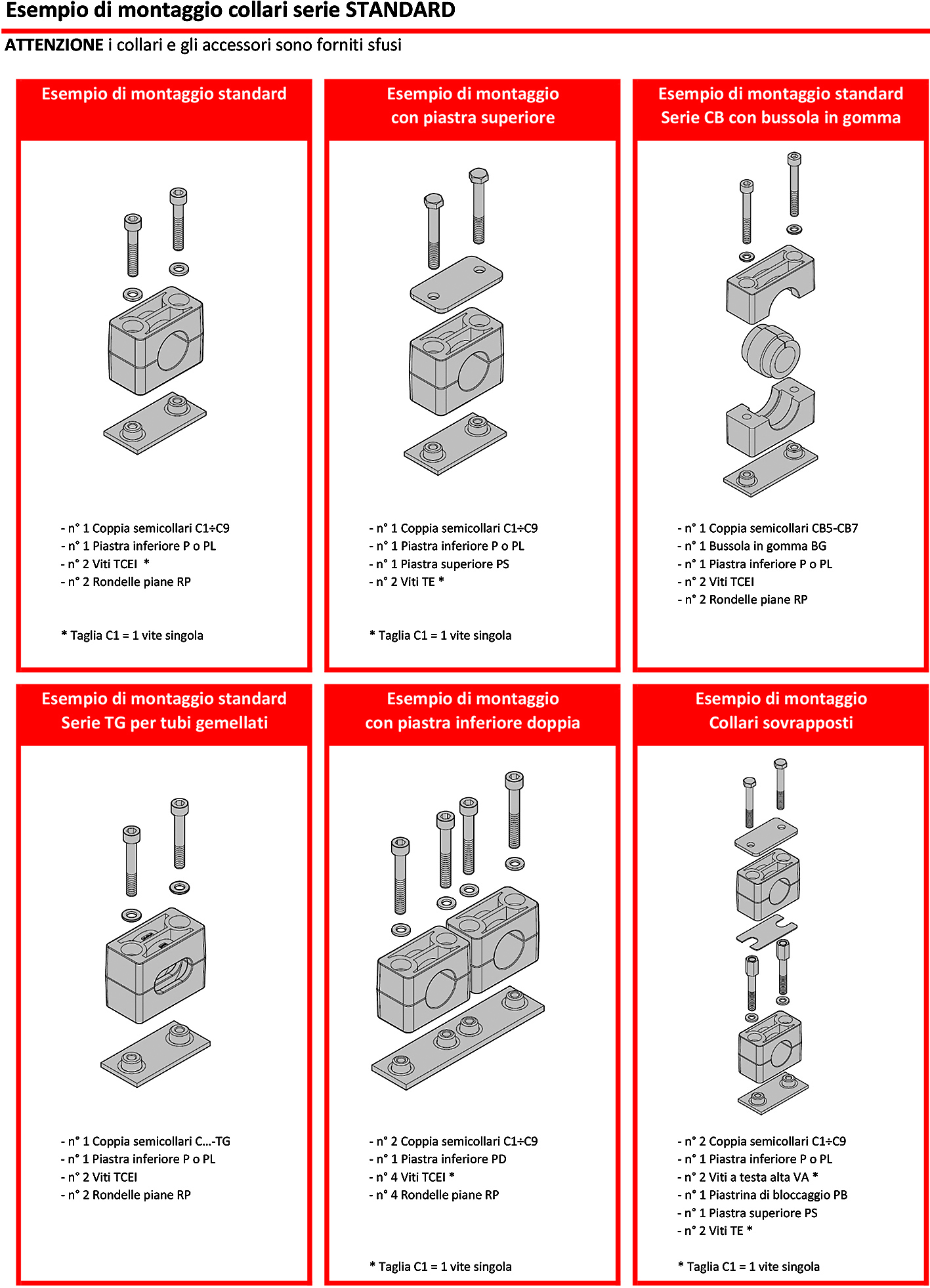 Esempio di montaggio collari serie STANDARD

ATTENZIONE i collari e gli accessori sono forniti sfusi

Esempio di montaggio standard

- n° 1 Coppia semicollari C1÷C9
- n° 1 Piastra inferiore P o PL
- n° 2 Viti TCEI *
- n° 2 Rondelle piane RP

* Taglia C1 = 1 vite singola

Esempio di montaggio con piastra superiore

- n° 1 Coppia semicollari C1÷C9
- n° 1 Piastra inferiore P o PL
- n° 1 Piastra superiore PS
- n° 2 Viti TE *

* Taglia C1 = 1 vite singola

Esempio di montaggio standard Serie CB con bussola in gomma

- n° 1 Coppia semicollari CB5-CB7
- n° 1 Bussola in gomma BG
- n° 1 Piastra inferiore P o PL
- n° 2 Viti TCEI
- n° 2 Rondelle piane RP

Esempio di montaggio standard Serie TG per tubi gemellati

- n° 1 Coppia semicollari C...-TG
- n° 1 Piastra inferiore P o PL
- n° 2 Viti TCEI
- n° 2 Rondelle piane RP

Esempio di montaggio con piastra inferiore doppia

- n° 2 Coppia semicollari C1÷C9
- n° 1 Piastra inferiore PD
- n° 4 Viti TCEI *
- n° 4 Rondelle piane RP

* Taglia C1 = 1 vite singola

Esempio di montaggio Collari sovrapposti

- n° 2 Coppia semicollari C1÷C9
- n° 1 Piastra inferiore P o PL
- n° 2 Viti a testa alta VA *
- n° 1 Piastrina di bloccaggio PB
- n° 1 Piastra superiore PS
- n° 2 Viti TE *

* Taglia C1 = 1 vite singola